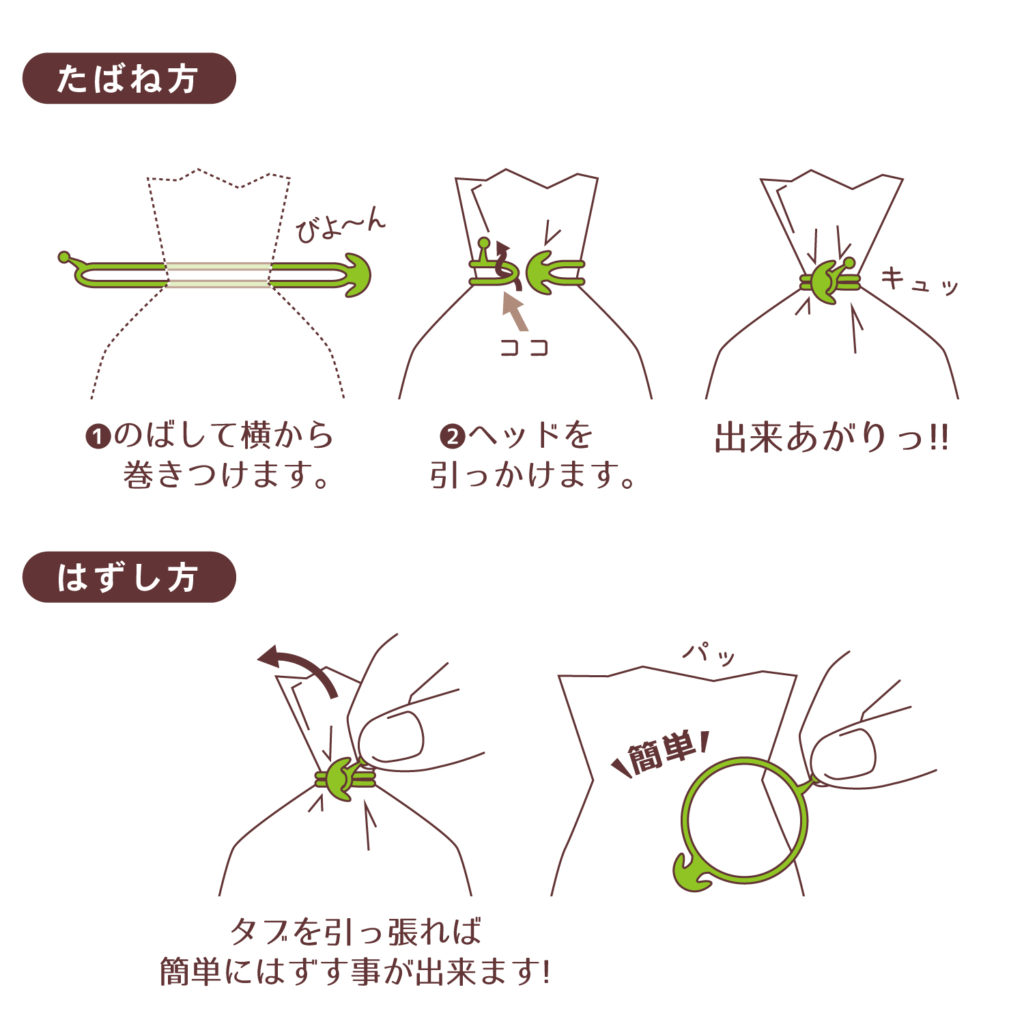 たばね方

びよ〜ん

ココ

キュッ

❶のばして横から巻きつけます。

❷ヘッドを引っかけます。

出来あがりっ!!

はずし方

パッ

簡単

タブを引っ張れば簡単にはずす事が出来ます!