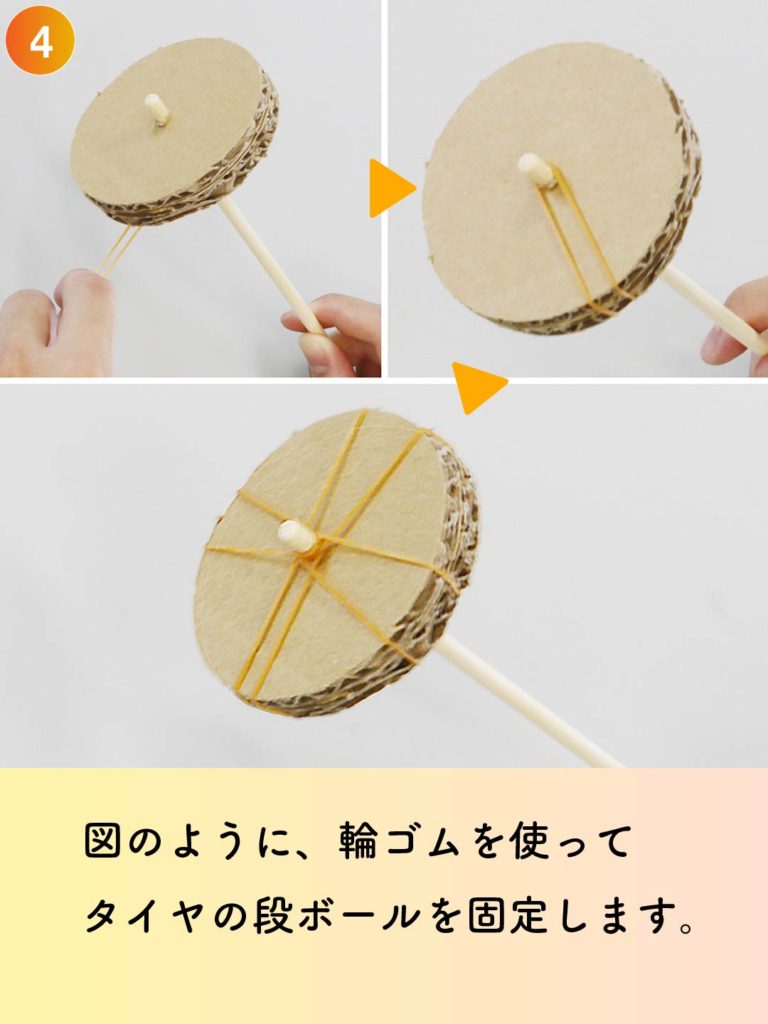 4

図のように、輪ゴムを使って
タイヤの段ボールを固定します。