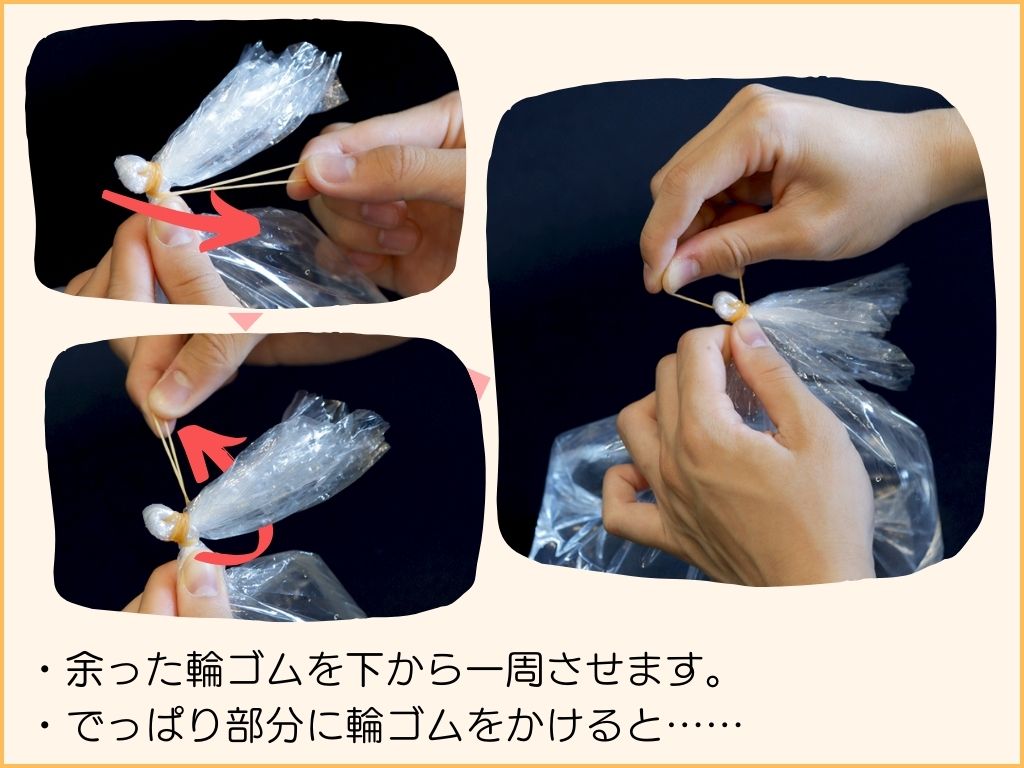 ・余った輪ゴムを下から一周させます。
・でっぱり部分に輪ゴムをかけると……