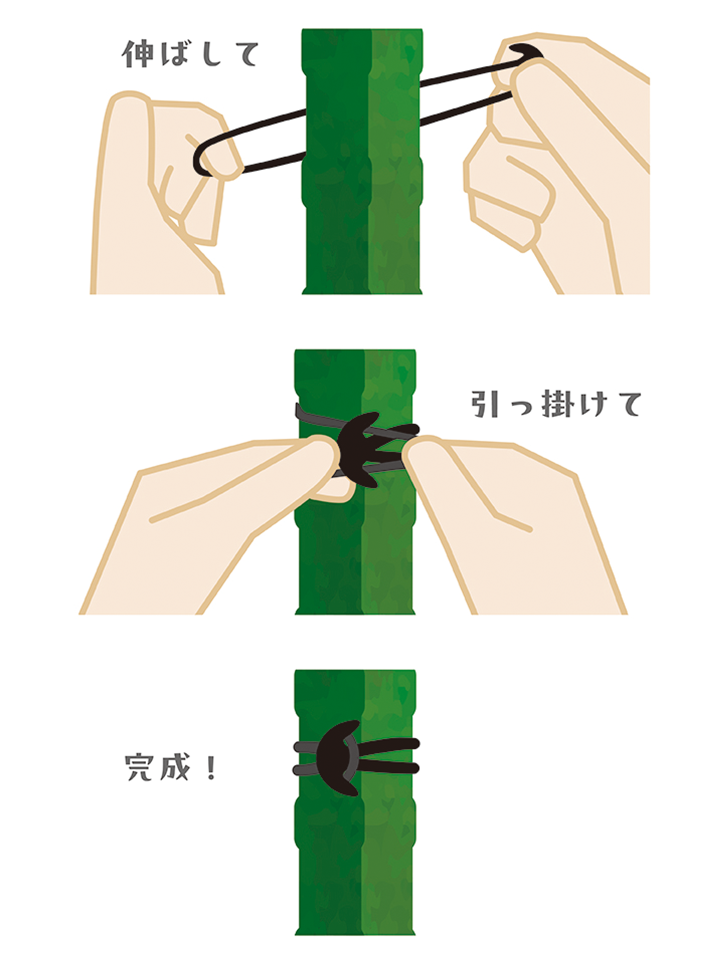 伸ばして

引っ掛けて

完成！