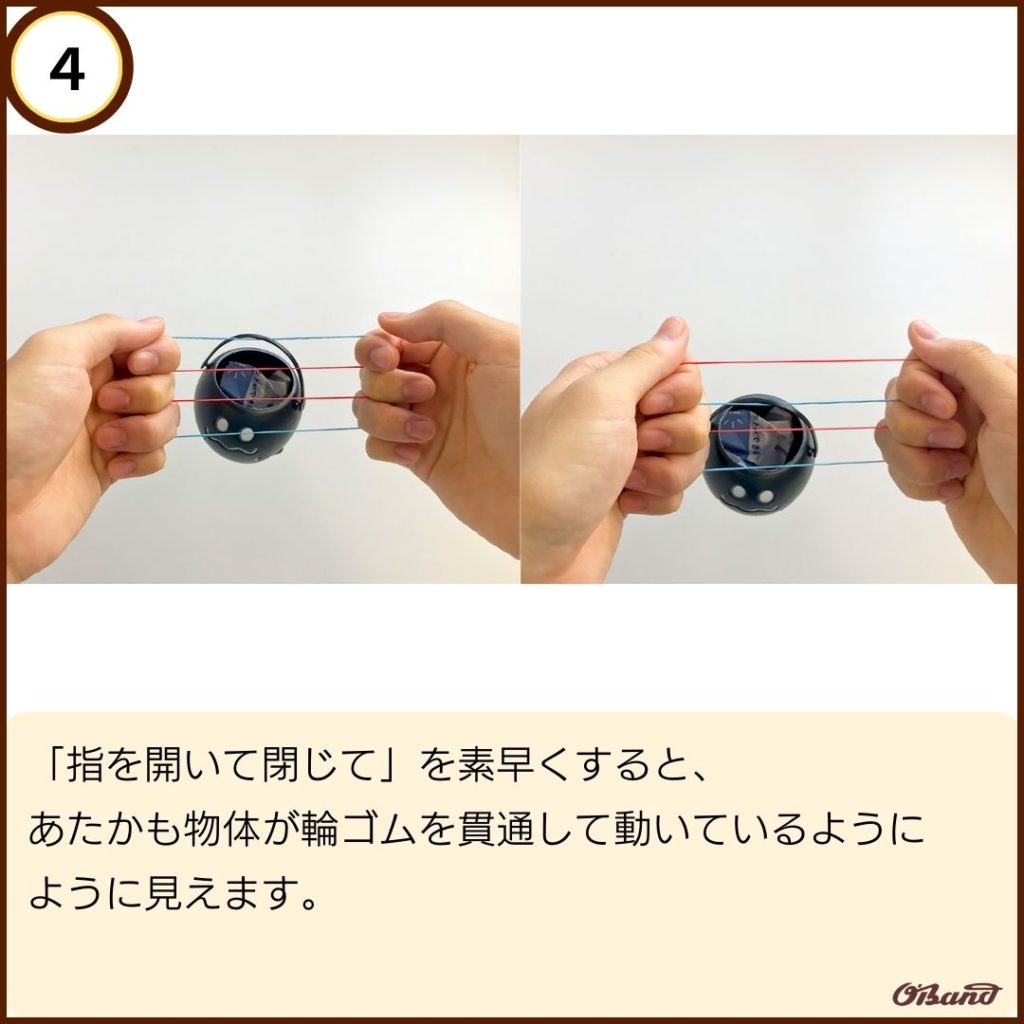 4

「指を開いて閉じて」を素早くすると、
あたかも物体が輪ゴムを貫通して動いているように
ように見えます。

OBand